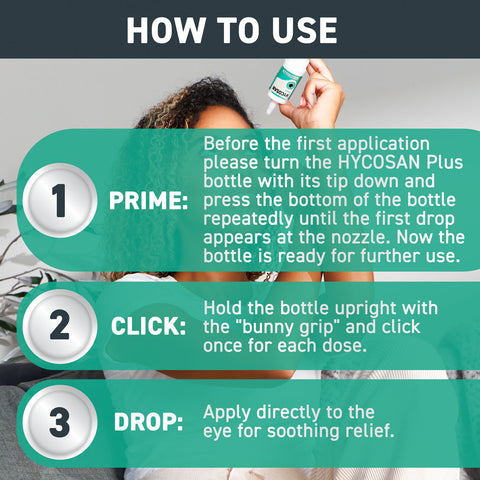 HOW TO USE

HYCOSAN

1 PRIME: Before the first application please turn the HYCOSAN Plus bottle with its tip down and press the bottom of the bottle repeatedly until the first drop appears at the nozzle. Now the bottle is ready for further use.

2 CLICK: Hold the bottle upright with the "bunny grip" and click once for each dose.

3 DROP: Apply directly to the eye for soothing relief.