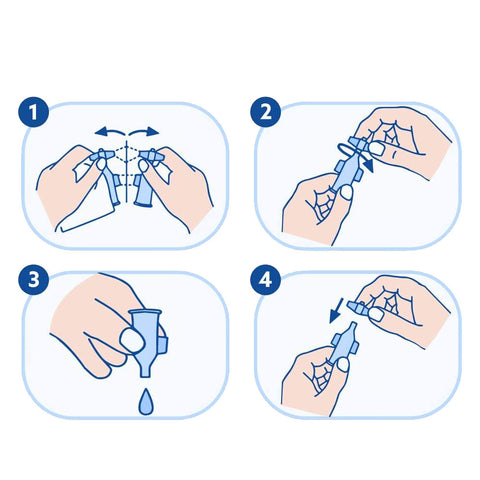 1

2

3

4