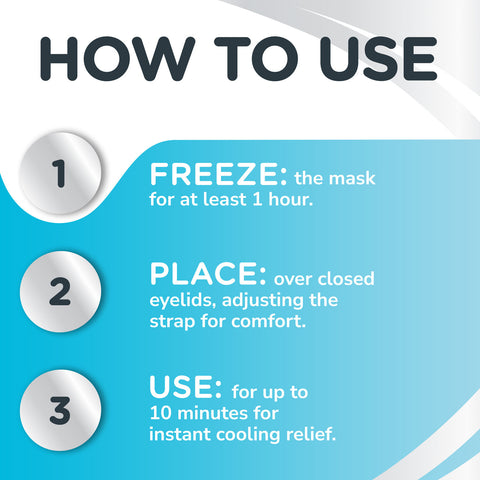 HOW TO USE

1

FREEZE: the mask for at least 1 hour.

2

PLACE: over closed eyelids, adjusting the strap for comfort.

3

USE: for up to 10 minutes for instant cooling relief.