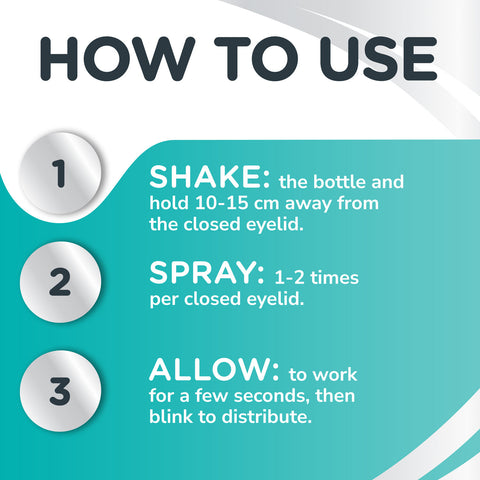 HOW TO USE

1

SHAKE: the bottle and hold 10-15 cm away from the closed eyelid.

2

SPRAY: 1-2 times per closed eyelid.

3

ALLOW: to work for a few seconds, then blink to distribute.