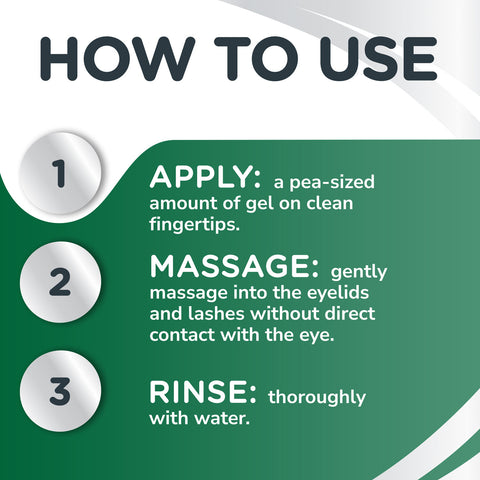 HOW TO USE

1

APPLY: a pea-sized amount of gel on clean fingertips.

2

MASSAGE: gently massage into the eyelids and lashes without direct contact with the eye.

3

RINSE: thoroughly with water.