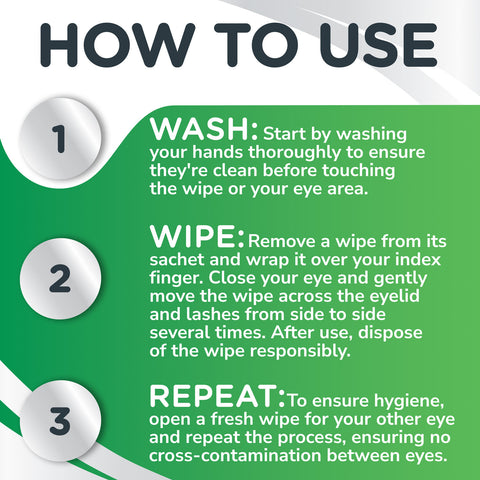 HOW TO USE

1

WASH: Start by washing your hands thoroughly to ensure they're clean before touching the wipe or your eye area.

2

WIPE: Remove a wipe from its sachet and wrap it over your index finger. Close your eye and gently move the wipe across the eyelid and lashes from side to side several times. After use, dispose of the wipe responsibly.

3

REPEAT: To ensure hygiene, open a fresh wipe for your other eye and repeat the process, ensuring no cross-contamination between eyes.